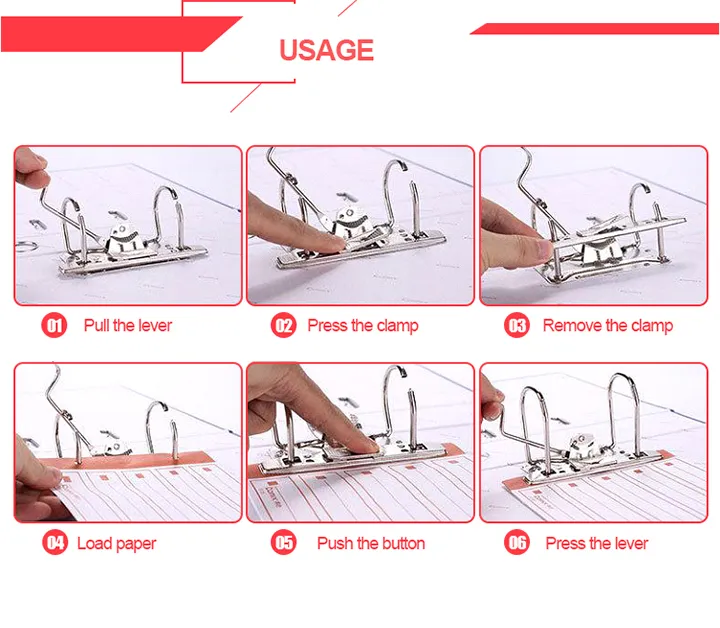 USAGE

01 Pull the lever

02 Press the clamp

03 Remove the clamp

04 Load paper

05 Push the button

06 Press the lever